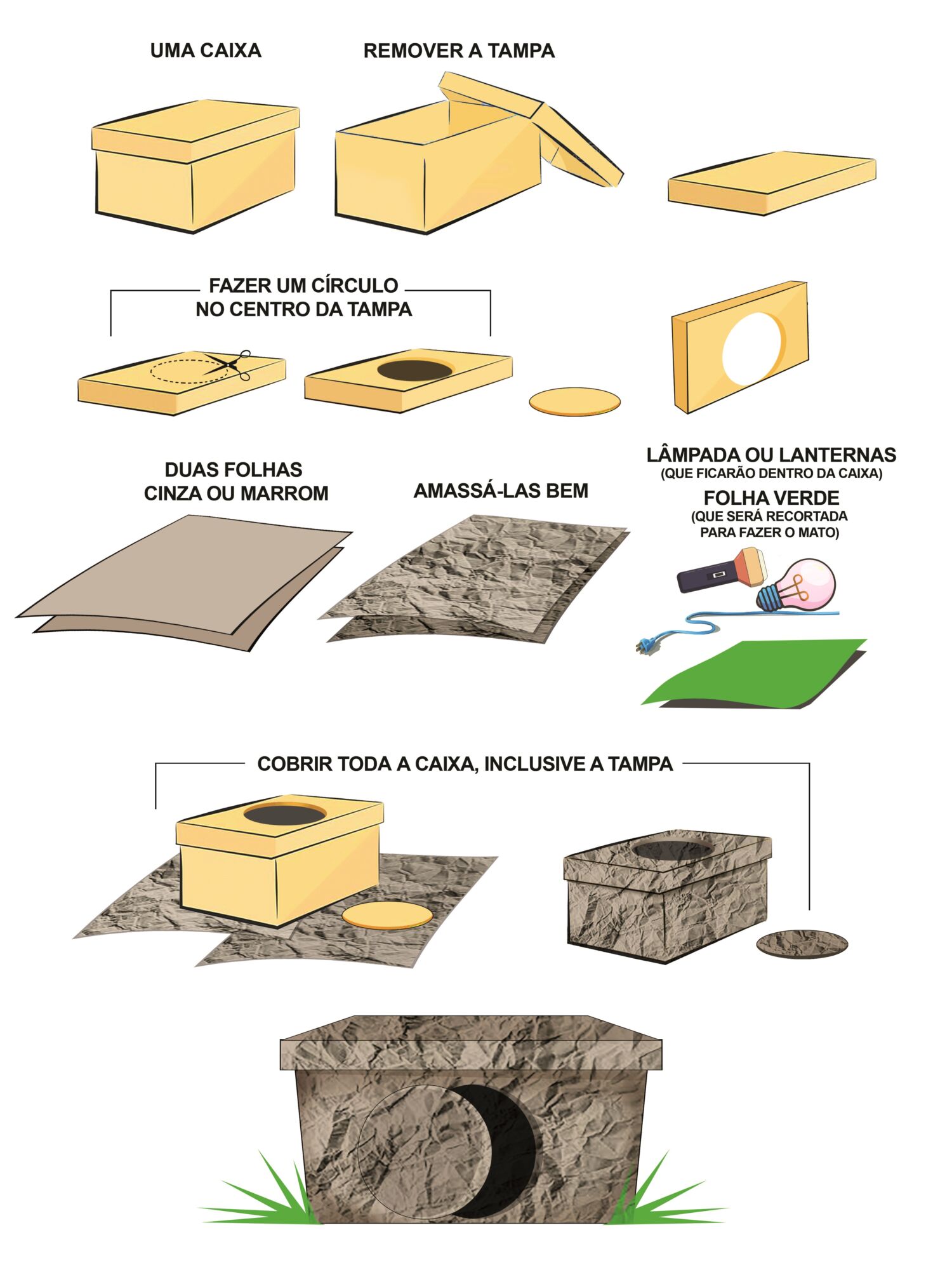 UMA CAIXA

REMOVER A TAMPA

FAZER UM CÍRCULO NO CENTRO DA TAMPA

DUAS FOLHAS CINZA OU MARROM

AMASSÁ-LAS BEM

LÂMPADA OU LANTERNAS
(QUE FICARÃO DENTRO DA CAIXA)

FOLHA VERDE
(QUE SERÁ RECORTADA PARA FAZER O MATO)

COBRIR TODA A CAIXA, INCLUSIVE A TAMPA